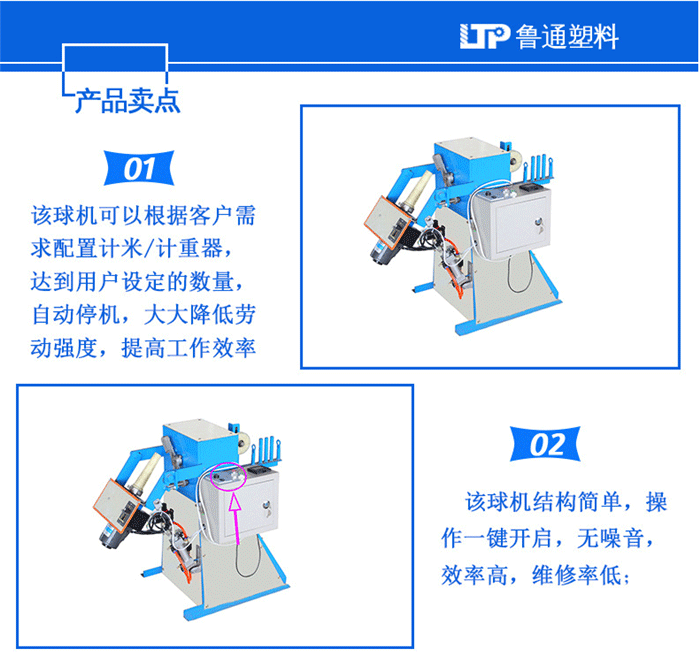 LTP 鲁通塑料

产品卖点

01

该球机可以根据客户需求配置计米/计重器，达到用户设定的数量，自动停机，大大降低劳动强度，提高工作效率

02

该球机结构简单，操作一键开启，无噪音，效率高，维修率低；